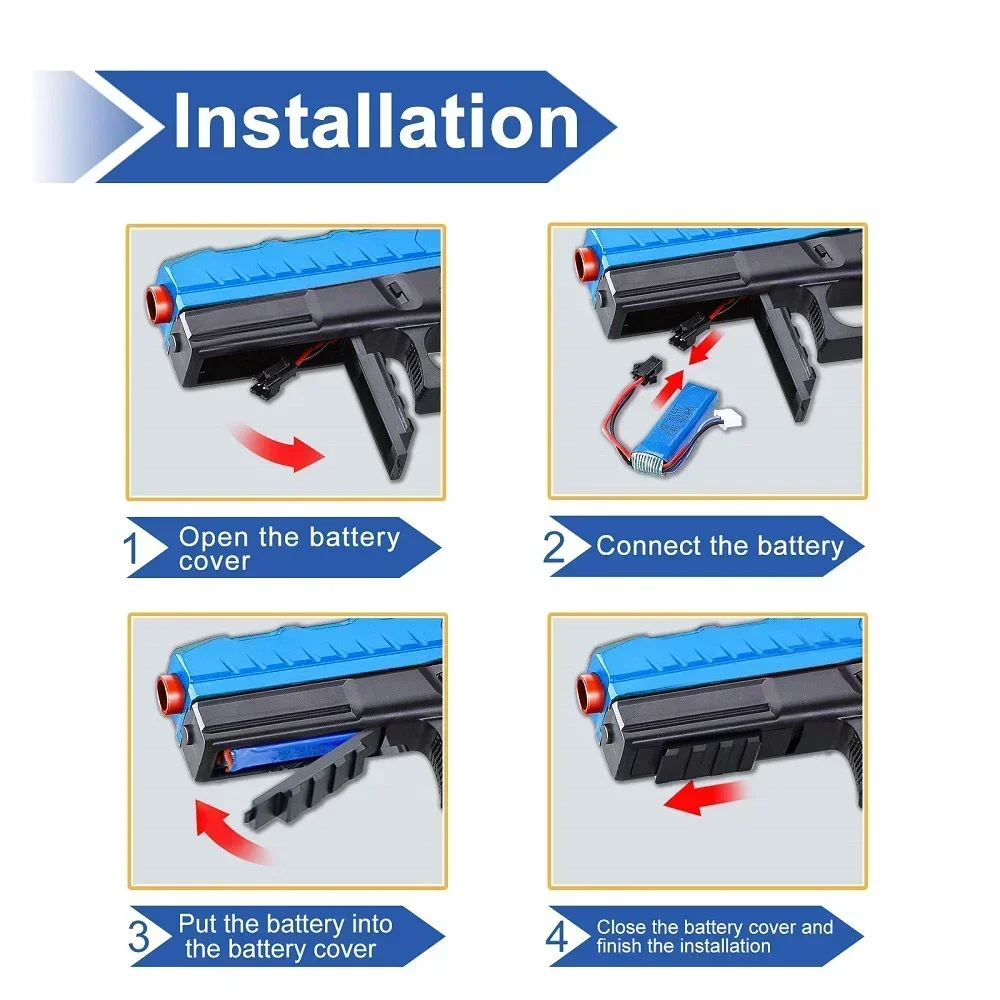 Installation

1 Open the battery cover

2 Connect the battery

3 Put the battery into the battery cover

4 Close the battery cover and finish the installation